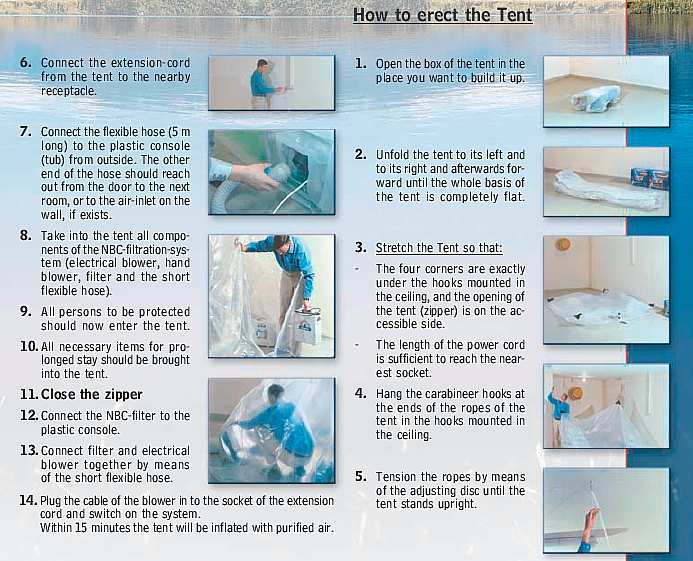 How to erect the Tent

6. Connect the extension-cord from the tent to the nearby receptacle.

7. Connect the flexible hose (5 m long) to the plastic console (tub) from outside. The other end of the hose should reach out from the door to the next room, or to the air-inlet on the wall, if exists.

8. Take into the tent all components of the NBC-filtration-system (electrical blower, hand blower, filter and the short flexible hose).

9. All persons to be protected should now enter the tent.

10. All necessary items for prolonged stay should be brought into the tent.

11. Close the zipper

12. Connect the NBC-filter to the plastic console.

13. Connect filter and electrical blower together by means of the short flexible hose.

14. Plug the cable of the blower in to the socket of the extension cord and switch on the system.
Within 15 minutes the tent will be inflated with purified air.

1. Open the box of the tent in the place you want to build it up.

2. Unfold the tent to its left and to its right and afterwards forward until the whole basis of the tent is completely flat.

3. Stretch the Tent so that:

- The four corners are exactly under the hooks mounted in the ceiling, and the opening of the tent (zipper) is on the accessible side.

- The length of the power cord is sufficient to reach the nearest socket.

4. Hang the carabineer hooks at the ends of the ropes of the tent in the hooks mounted in the ceiling.

5. Tension the ropes by means of the adjusting disc until the tent stands upright.