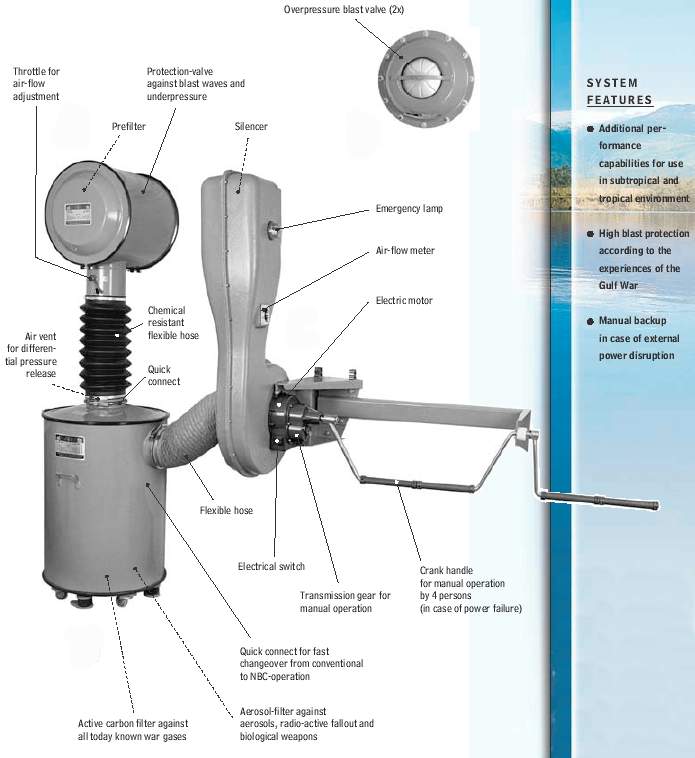 Overpressure blast valve (2x)

Throttle for air-flow adjustment

Protection-valve against blast waves and underpressure

Prefilter

Silencer

Emergency lamp

Air-flow meter

Electric motor

Chemical resistant flexible hose

Air vent for differential pressure release

Quick connect

Flexible hose

Electrical switch

Transmission gear for manual operation

Crank handle for manual operation by 4 persons (in case of power failure)

Quick connect for fast changeover from conventional to NBC-operation

Aerosol-filter against aerosols, radio-active fallout and biological weapons

Active carbon filter against all today known war gases

SYSTEM FEATURES

Additional performance capabilities for use in subtropical and tropical environment

High blast protection according to the experiences of the Gulf War

Manual backup in case of external power disruption